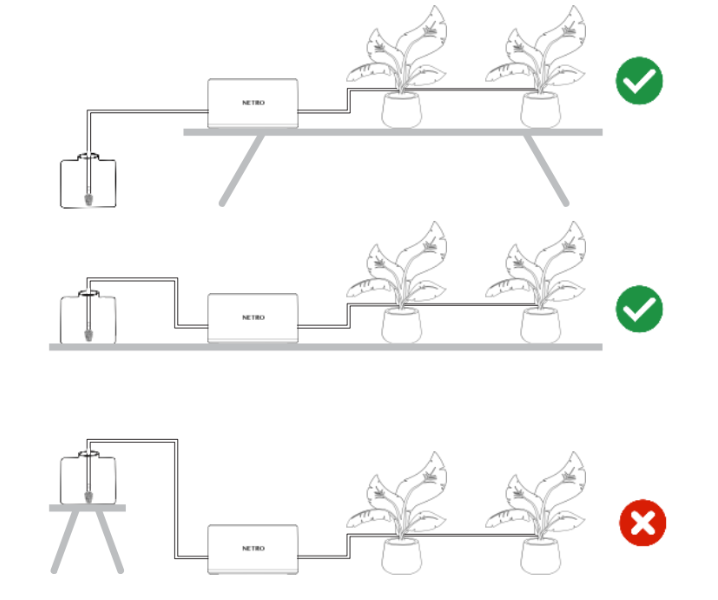 NETRO

NETRO

NETRO